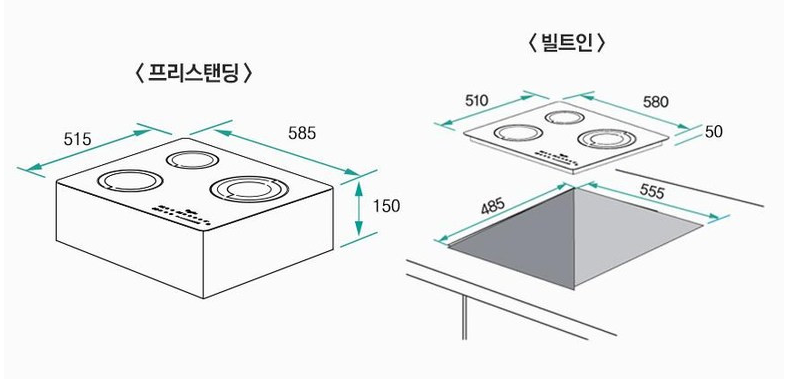 〈 프리스탠딩 〉

515

585

150

〈 빌트인 〉

510

580

50

485

555