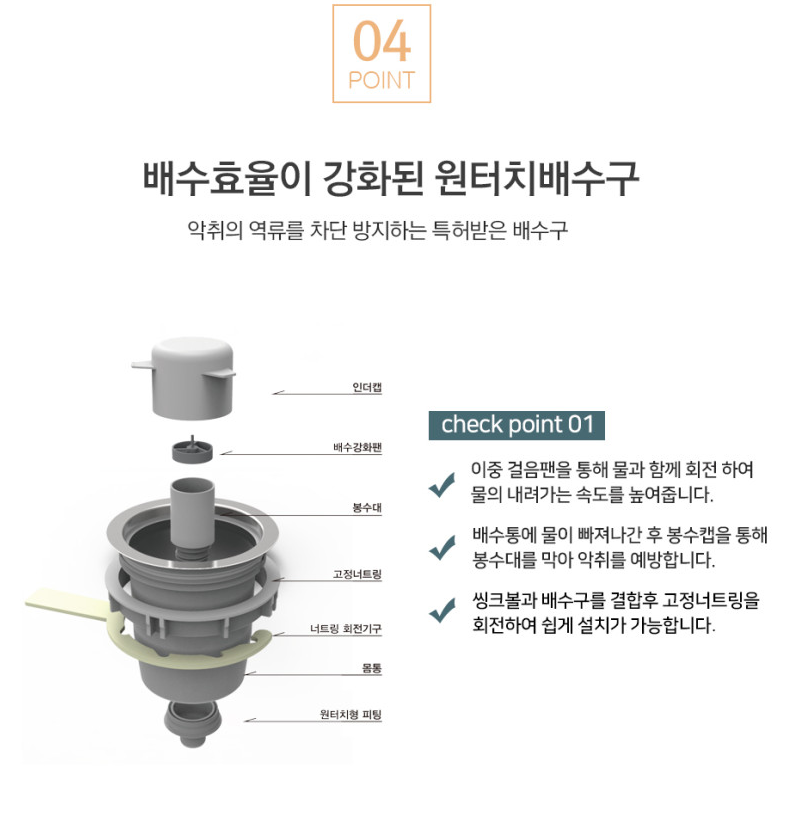 04
POINT

배수효율이 강화된 원터치배수구

악취의 역류를 차단 방지하는 특허받은 배수구

인더캡

배수강화팬

봉수대

고정너트링

너트링 회전기구

몸통

원터치형 피팅

check point 01

이중 걸음팬을 통해 물과 함께 회전 하여 물의 내려가는 속도를 높여줍니다.

배수통에 물이 빠져나간 후 봉수캡을 통해 봉수대를 막아 악취를 예방합니다.

씽크볼과 배수구를 결합후 고정너트링을 회전하여 쉽게 설치가 가능합니다.