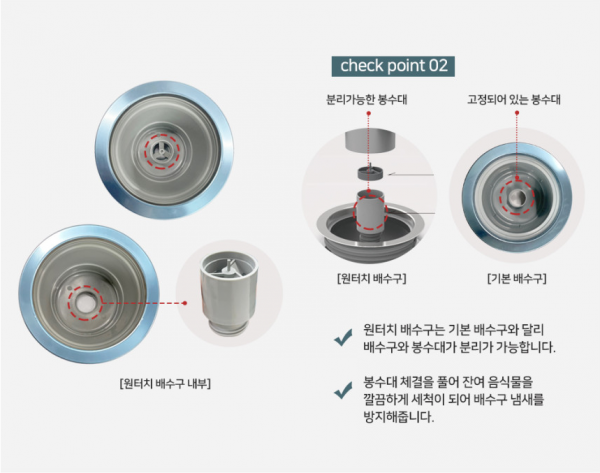 check point 02

분리가능한 봉수대

고정되어 있는 봉수대

[원터치 배수구]

[기본 배수구]

[원터치 배수구 내부]

원터치 배수구는 기본 배수구와 달리 배수구와 봉수대가 분리가 가능합니다.

봉수대 체결을 풀어 잔여 음식물을 깔끔하게 세척이 되어 배수구 냄새를 방지해줍니다.